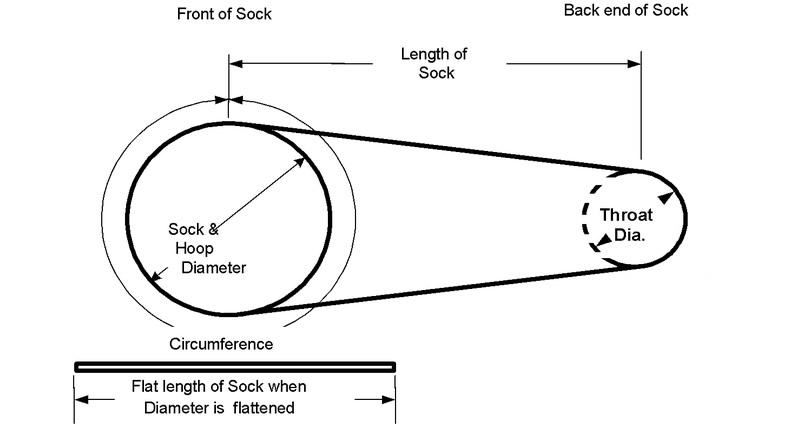 Front of Sock

Back end of Sock

Length of Sock

Sock & Hoop Diameter

Throat Dia.

Circumference

Flat length of Sock when Diameter is flattened